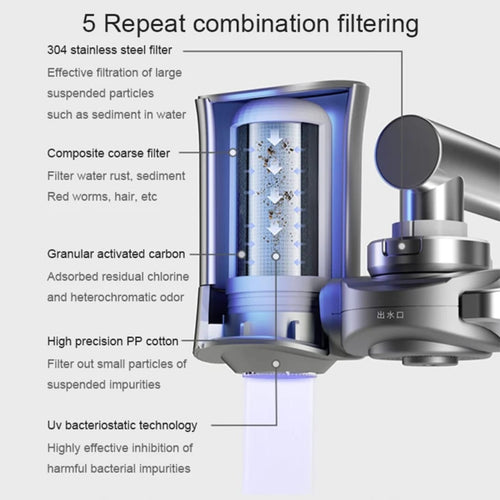 5 Repeat combination filtering

304 stainless steel filter

Effective filtration of large suspended particles such as sediment in water

Composite coarse filter

Filter water rust, sediment Red worms, hair, etc

Granular activated carbon

Adsorbed residual chlorine and heterochromatic odor

High precision PP cotton

Filter out small particles of suspended impurities

Uv bacteriostatic technology

Highly effective inhibition of harmful bacterial impurities

出水口